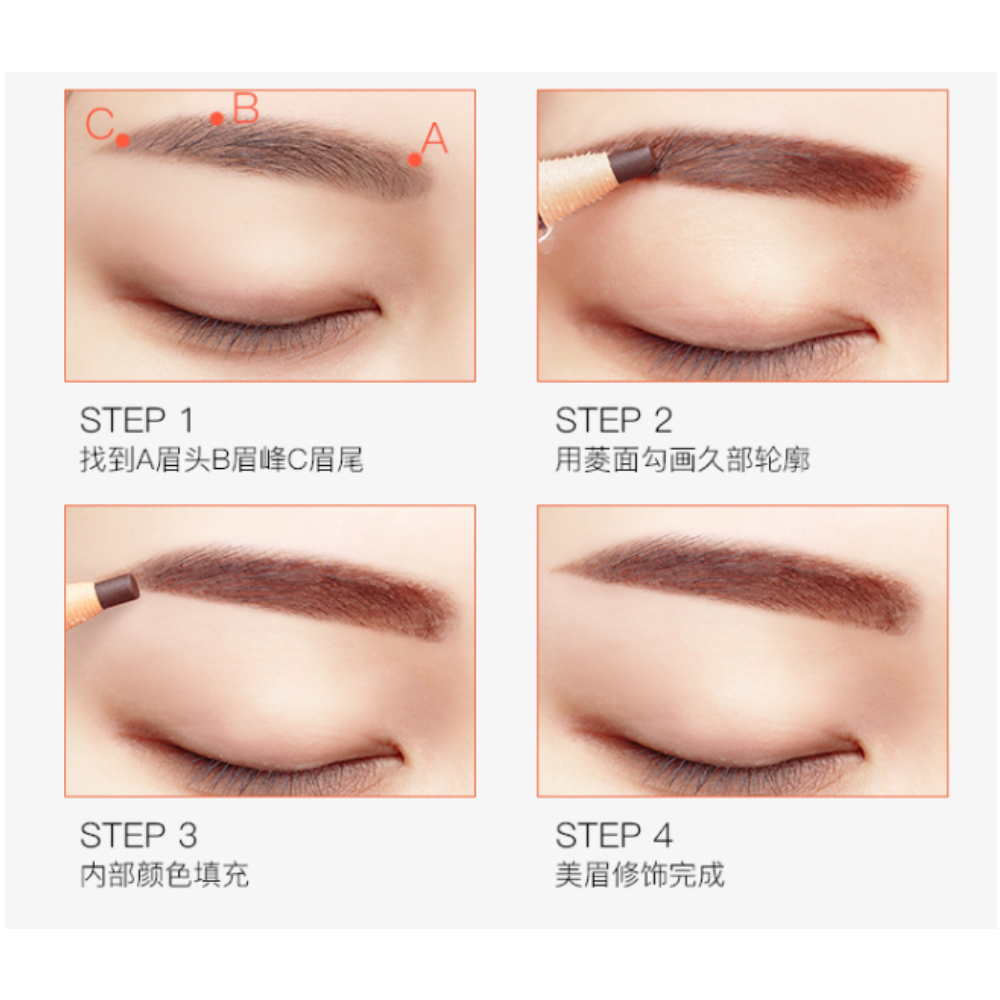 C
B
A

STEP 1
找到A眉头B眉峰C眉尾

STEP 2
用菱面勾画久部轮廓

STEP 3
内部颜色填充

STEP 4
美眉修饰完成